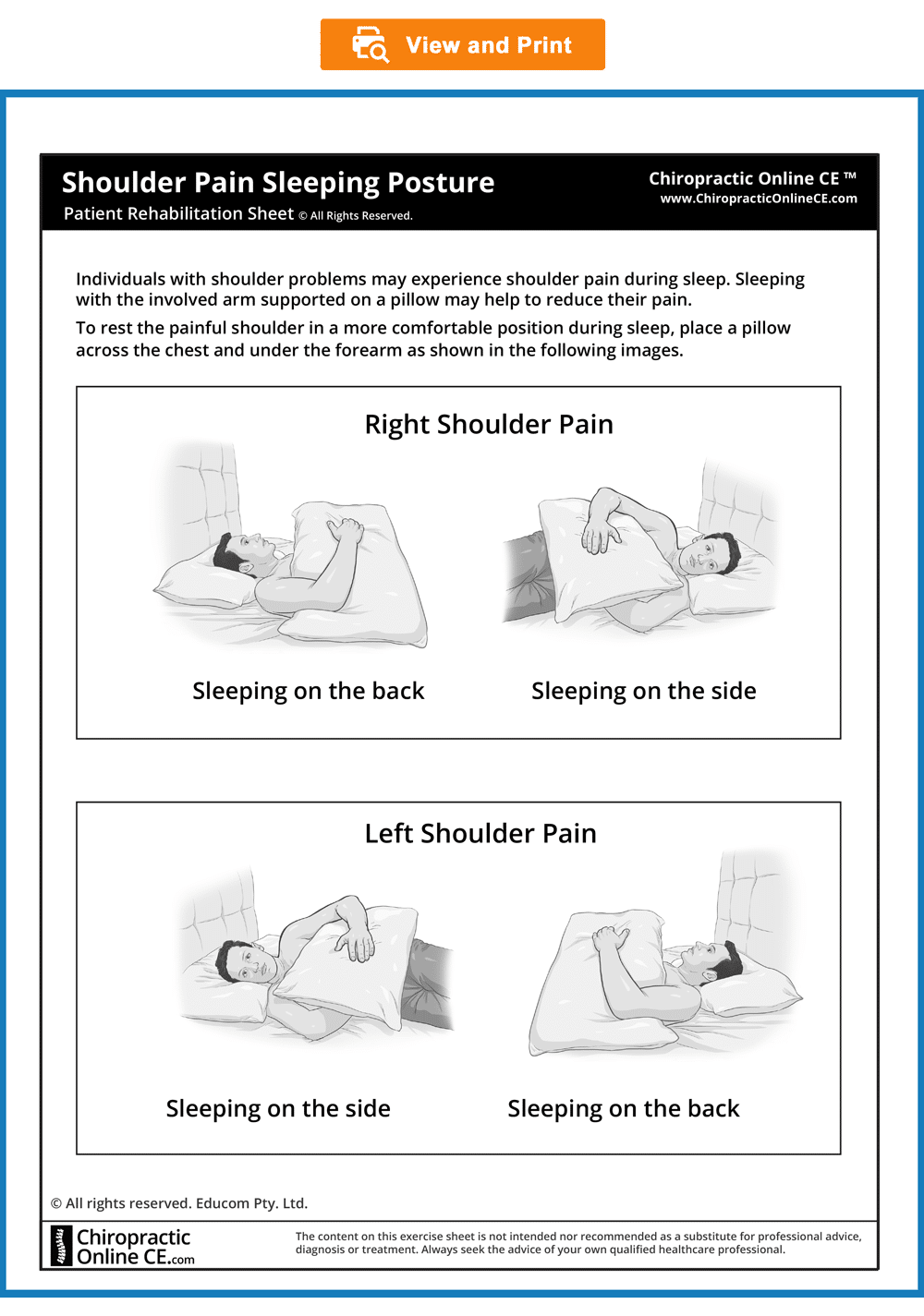 View and Print

Shoulder Pain Sleeping Posture
Patient Rehabilitation Sheet © All Rights Reserved.

Chiropractic Online CE ™
www.ChiropracticOnlineCE.com

Individuals with shoulder problems may experience shoulder pain during sleep. Sleeping with the involved arm supported on a pillow may help to reduce their pain.

To rest the painful shoulder in a more comfortable position during sleep, place a pillow across the chest and under the forearm as shown in the following images.

Right Shoulder Pain

Sleeping on the back

Sleeping on the side

Left Shoulder Pain

Sleeping on the side

Sleeping on the back

© All rights reserved. Educom Pty. Ltd.

Chiropractic Online CE.com

The content on this exercise sheet is not intended nor recommended as a substitute for professional advice, diagnosis or treatment. Always seek the advice of your own qualified healthcare professional.