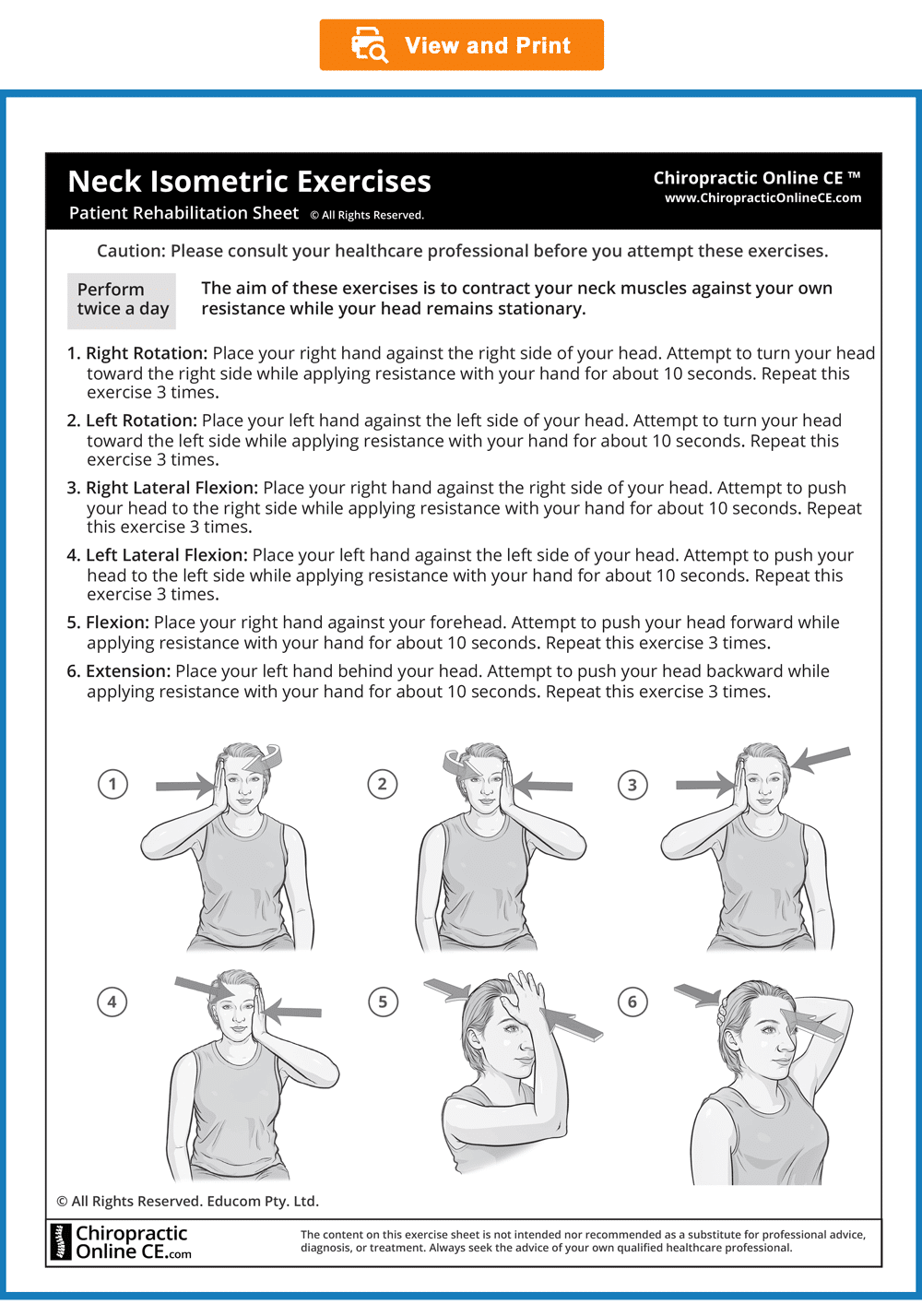 View and Print

Neck Isometric Exercises
Patient Rehabilitation Sheet © All Rights Reserved.

Chiropractic Online CE ™
www.ChiropracticOnlineCE.com

Caution: Please consult your healthcare professional before you attempt these exercises.

Perform twice a day

The aim of these exercises is to contract your neck muscles against your own resistance while your head remains stationary.

1. Right Rotation: Place your right hand against the right side of your head. Attempt to turn your head toward the right side while applying resistance with your hand for about 10 seconds. Repeat this exercise 3 times.

2. Left Rotation: Place your left hand against the left side of your head. Attempt to turn your head toward the left side while applying resistance with your hand for about 10 seconds. Repeat this exercise 3 times.

3. Right Lateral Flexion: Place your right hand against the right side of your head. Attempt to push your head to the right side while applying resistance with your hand for about 10 seconds. Repeat this exercise 3 times.

4. Left Lateral Flexion: Place your left hand against the left side of your head. Attempt to push your head to the left side while applying resistance with your hand for about 10 seconds. Repeat this exercise 3 times.

5. Flexion: Place your right hand against your forehead. Attempt to push your head forward while applying resistance with your hand for about 10 seconds. Repeat this exercise 3 times.

6. Extension: Place your left hand behind your head. Attempt to push your head backward while applying resistance with your hand for about 10 seconds. Repeat this exercise 3 times.

1
2
3
4
5
6

© All Rights Reserved. Educom Pty. Ltd.

Chiropractic Online CE.com

The content on this exercise sheet is not intended nor recommended as a substitute for professional advice, diagnosis, or treatment. Always seek the advice of your own qualified healthcare professional.